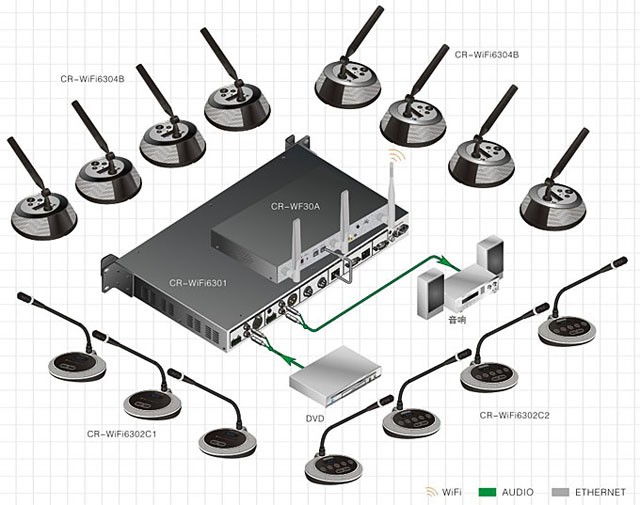 CR-WiFi6304B

CR-WiFi6304B

CR-WF30A

CR-WiFi6301

音响

DVD

CR-WiFi6302C1

CR-WiFi6302C2

WiFi AUDIO ETHERNET