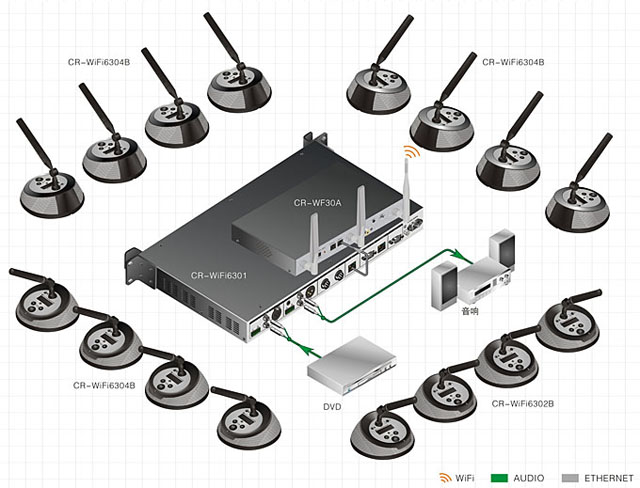 CR-WiFi6304B

CR-WiFi6304B

CR-WF30A

CR-WiFi6301

音响

CR-WiFi6304B

DVD

CR-WiFi6302B

WiFi AUDIO ETHERNET