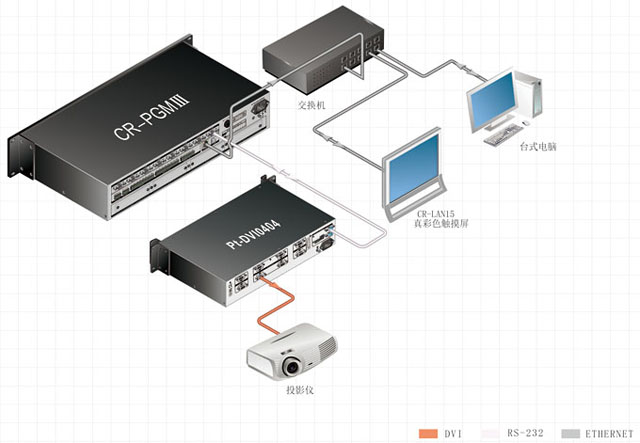 CR-PGMIII

交换机

台式电脑

CR-LAN15
真彩色触摸屏

Pt-DVI0404

投影仪

DVI RS-232 ETHERNET